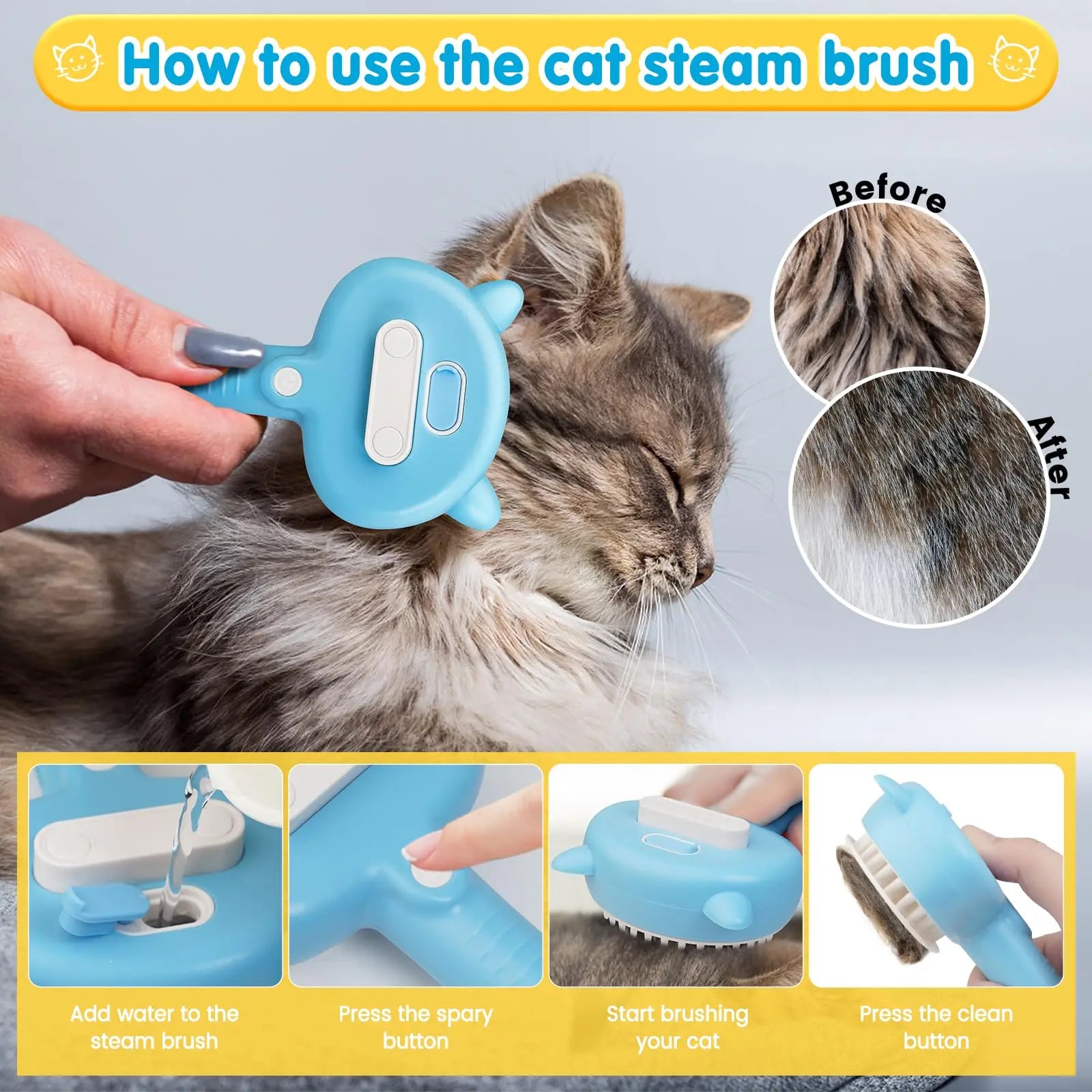 How to use the cat steam brush

Before

After

Add water to the steam brush

Press the spary button

Start brushing your cat

Press the clean button